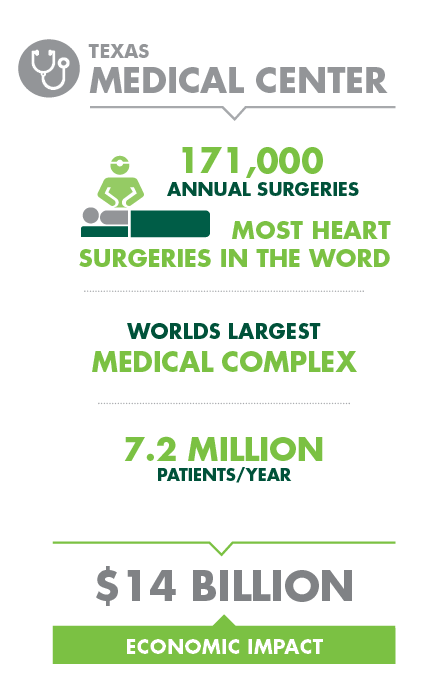 TEXAS
MEDICAL CENTER

171,000
ANNUAL SURGERIES

MOST HEART SURGERIES IN THE WORD

WORLDS LARGEST
MEDICAL COMPLEX

7.2 MILLION
PATIENTS/YEAR

$14 BILLION

ECONOMIC IMPACT